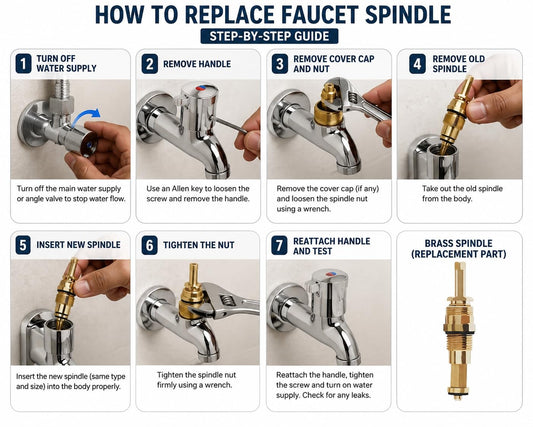 HOW TO REPLACE FAUCET SPINDLE
STEP-BY-STEP GUIDE

1 TURN OFF WATER SUPPLY
Turn off the main water supply or angle valve to stop water flow.

2 REMOVE HANDLE
Use an Allen key to loosen the screw and remove the handle.

3 REMOVE COVER CAP AND NUT
Remove the cover cap (if any) and loosen the spindle nut using a wrench.

4 REMOVE OLD SPINDLE
Take out the old spindle from the body.

5 INSERT NEW SPINDLE
Insert the new spindle (same type and size) into the body properly.

6 TIGHTEN THE NUT
Tighten the spindle nut firmly using a wrench.

7 REATTACH HANDLE AND TEST
Reattach the handle, tighten the screw and turn on water supply. Check for any leaks.

BRASS SPINDLE (REPLACEMENT PART)